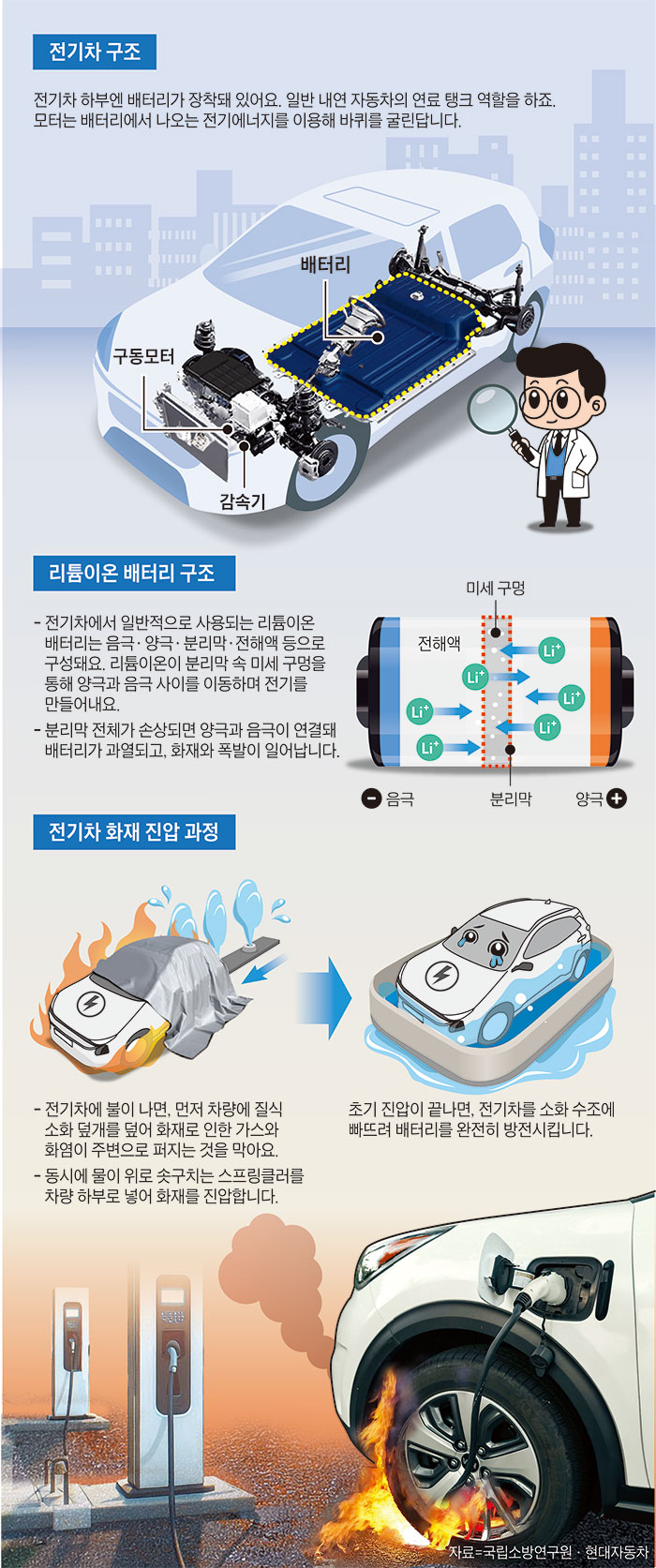 전기차 구조

전기차 하부엔 배터리가 장착돼 있어요. 일반 내연 자동차의 연료 탱크 역할을 하죠. 모터는 배터리에서 나오는 전기에너지를 이용해 바퀴를 굴린답니다.

배터리

구동모터

감속기

리튬이온 배터리 구조

- 전기차에서 일반적으로 사용되는 리튬이온 배터리는 음극·양극·분리막·전해액 등으로 구성돼요. 리튬이온이 분리막 속 미세 구멍을 통해 양극과 음극 사이를 이동하며 전기를 만들어내요.
- 분리막 전체가 손상되면 양극과 음극이 연결돼 배터리가 과열되고, 화재와 폭발이 일어납니다.

미세 구멍

전해액

$Li^+$ $Li^+$ $Li^+$ $Li^+$ $Li^+$ $Li^+$

음극 분리막 양극

전기차 화재 진압 과정

- 전기차에 불이 나면, 먼저 차량에 질식 소화 덮개를 덮어 화재로 인한 가스와 화염이 주변으로 퍼지는 것을 막아요.
- 동시에 물이 위로 솟구치는 스프링클러를 차량 하부로 넣어 화재를 진압합니다.

초기 진압이 끝나면, 전기차를 소화 수조에 빠뜨려 배터리를 완전히 방전시킵니다.

자료=국립소방연구원 · 현대자동차